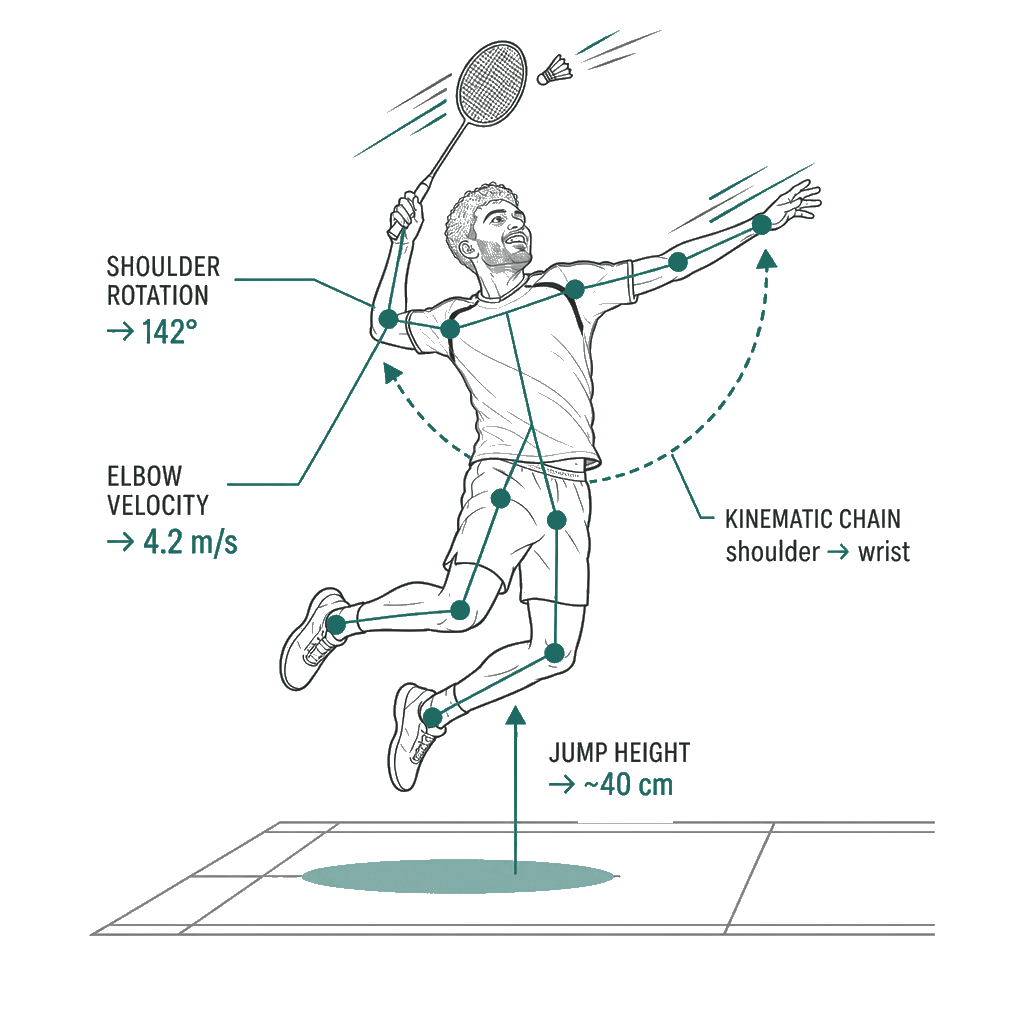 SHOULDER ROTATION
→ 142°

ELBOW VELOCITY
→ 4.2 m/s

KINEMATIC CHAIN
shoulder → wrist

JUMP HEIGHT
→ ~40 cm