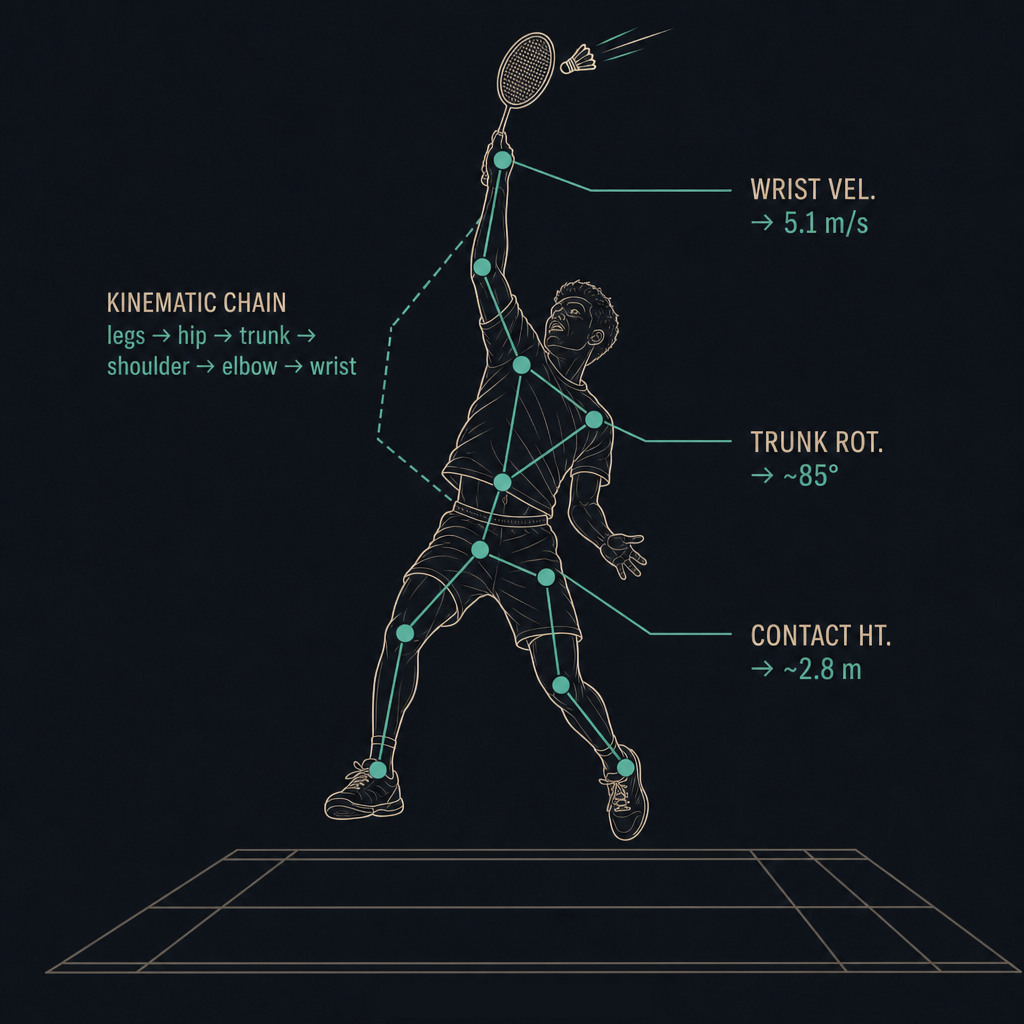 KINEMATIC CHAIN
legs → hip → trunk → shoulder → elbow → wrist

WRIST VEL.
→ 5.1 m/s

TRUNK ROT.
→ ~85°

CONTACT HT.
→ ~2.8 m